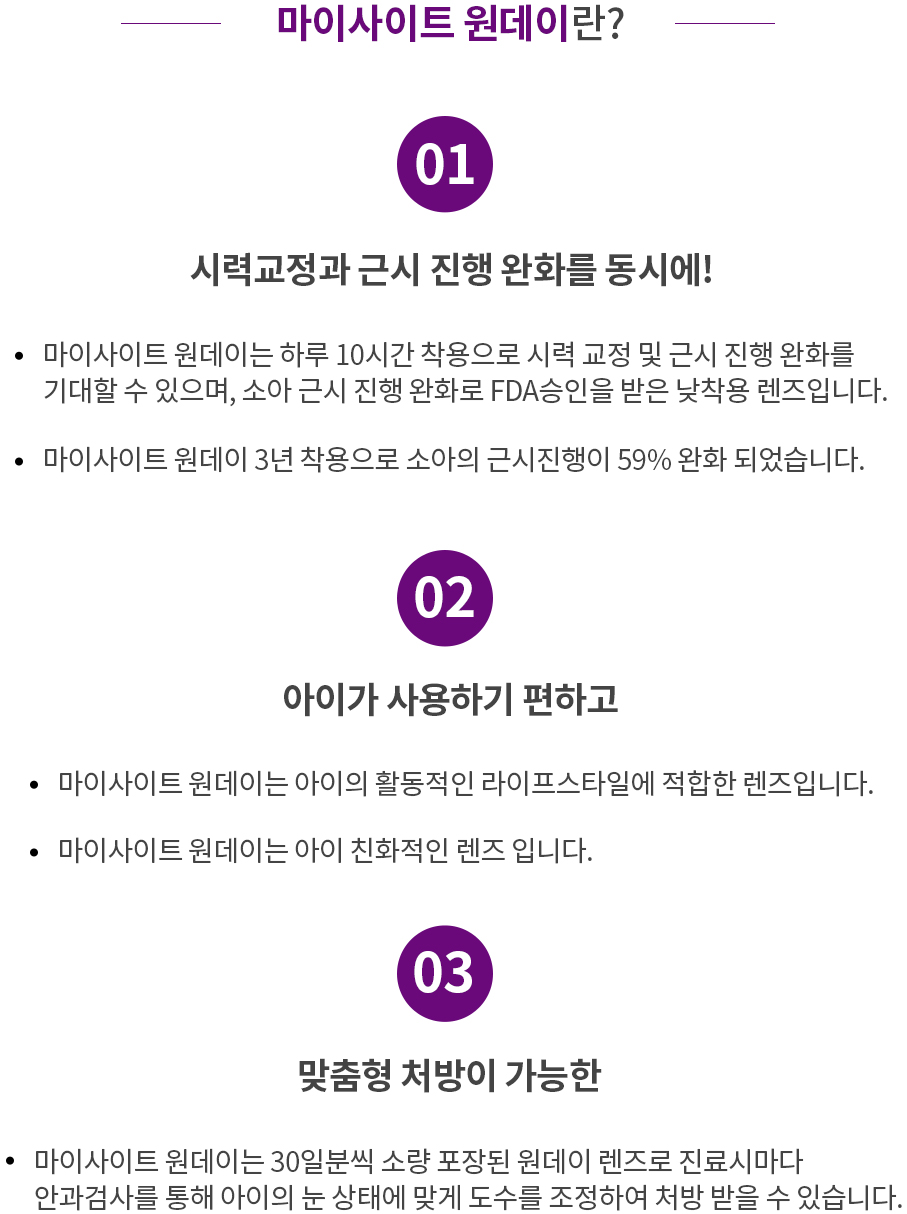 마이사이트 원데이란?

01

시력교정과 근시 진행 완화를 동시에!

• 마이사이트 원데이는 하루 10시간 착용으로 시력 교정 및 근시 진행 완화를 기대할 수 있으며, 소아 근시 진행 완화로 FDA승인을 받은 낮착용 렌즈입니다.

• 마이사이트 원데이 3년 착용으로 소아의 근시진행이 59% 완화 되었습니다.

02

아이가 사용하기 편하고

• 마이사이트 원데이는 아이의 활동적인 라이프스타일에 적합한 렌즈입니다.

• 마이사이트 원데이는 아이 친화적인 렌즈 입니다.

03

맞춤형 처방이 가능한

• 마이사이트 원데이는 30일분씩 소량 포장된 원데이 렌즈로 진료시마다 안과검사를 통해 아이의 눈 상태에 맞게 도수를 조정하여 처방 받을 수 있습니다.